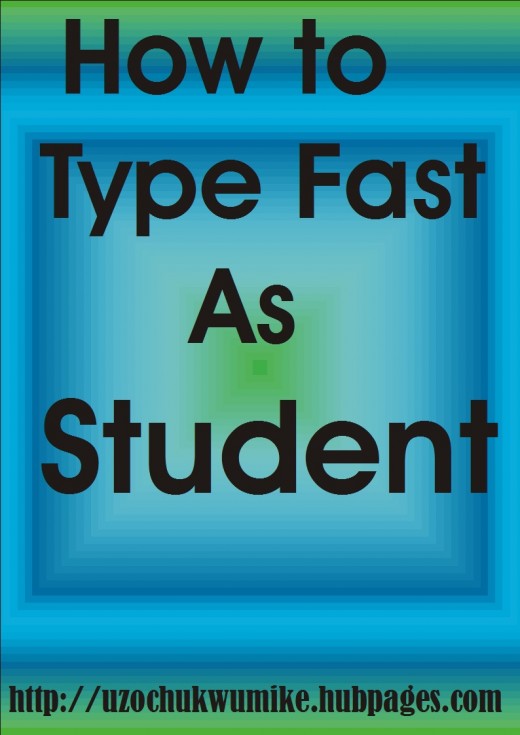 How to Type Fast As Student

http://uzochukwumike.hubpages.com