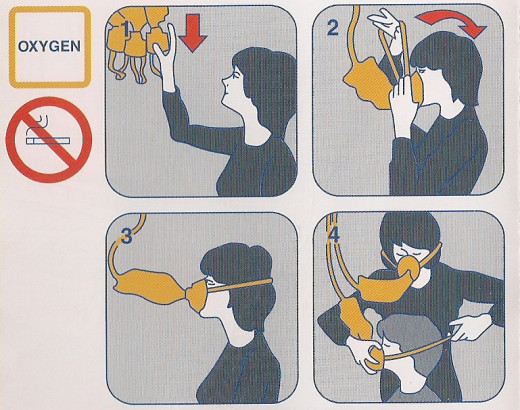 OXYGEN

1

2

3

4