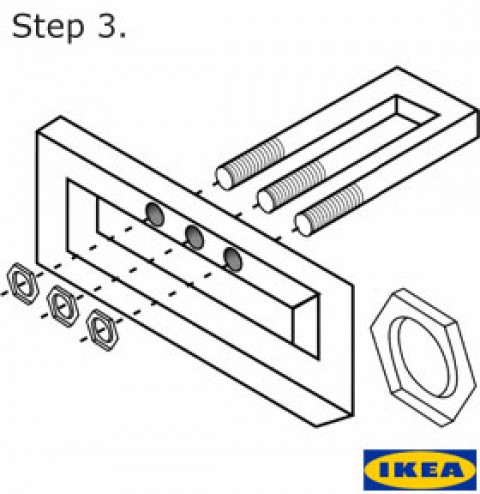 Step 3.

IKEA